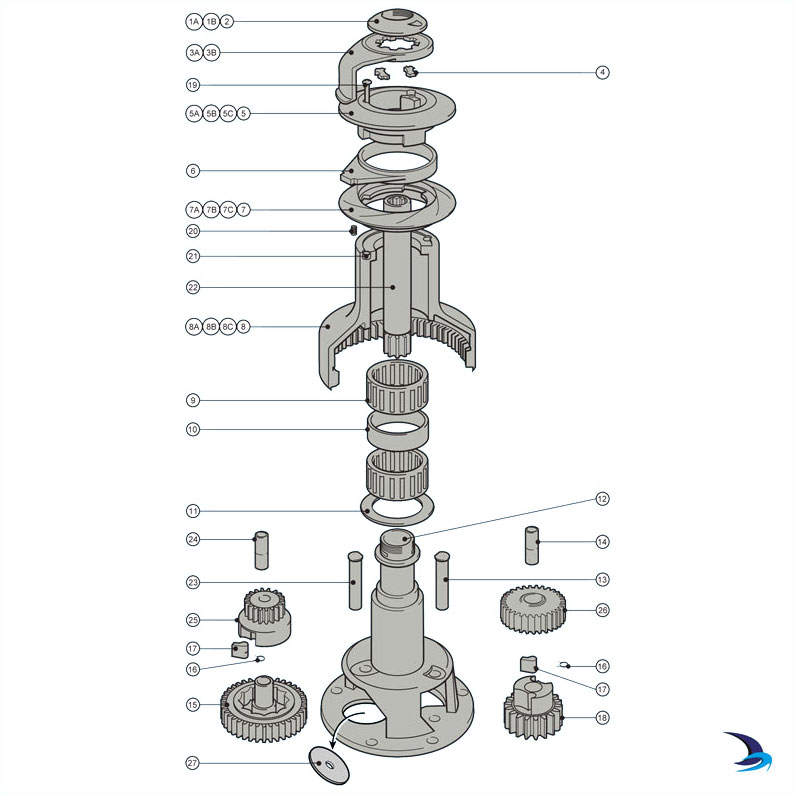 1A 1B 2
3A 3B
4
19
5A 5B 5C 5
6
7A 7B 7C 7
20
21
22
8A 8B 8C 8
9
10
11
12
24
14
23
13
25
26
17
16
16
17
15
18
27