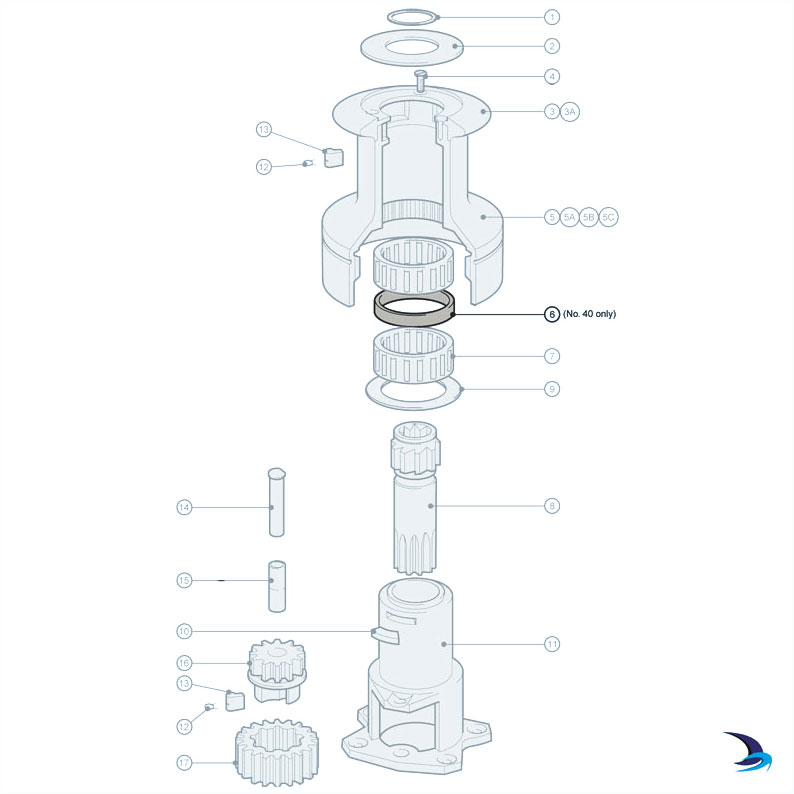 1
2
4
3 3A
13
12
5 5A 5B 5C
6 (No. 40 only)
7
9
14
8
15
10
11
16
13
12
17